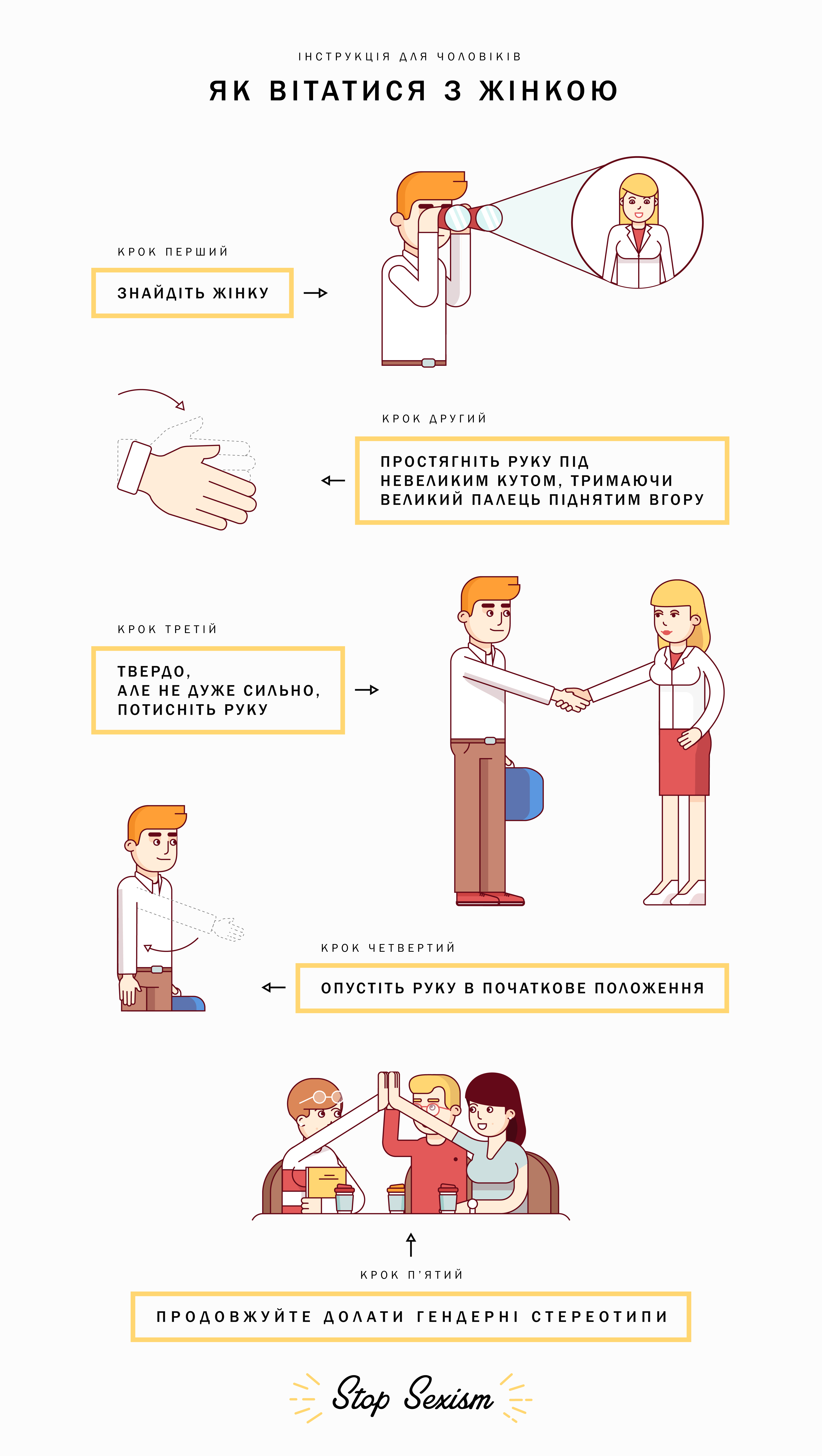 ІНСТРУКЦІЯ ДЛЯ ЧОЛОВІКІВ

ЯК ВІТАТИСЯ З ЖІНКОЮ

КРОК ПЕРШИЙ

ЗНАЙДІТЬ ЖІНКУ

КРОК ДРУГИЙ

ПРОСТЯГНІТЬ РУКУ ПІД НЕВЕЛИКИМ КУТОМ, ТРИМАЮЧИ ВЕЛИКИЙ ПАЛЕЦЬ ПІДНЯТИМ ВГОРУ

КРОК ТРЕТІЙ

ТВЕРДО, АЛЕ НЕ ДУЖЕ СИЛЬНО, ПОТИСНІТЬ РУКУ

КРОК ЧЕТВЕРТИЙ

ОПУСТІТЬ РУКУ В ПОЧАТКОВЕ ПОЛОЖЕННЯ

КРОК П'ЯТИЙ

ПРОДОВЖУЙТЕ ДОЛАТИ ГЕНДЕРНІ СТЕРЕОТИПИ

Stop Sexism